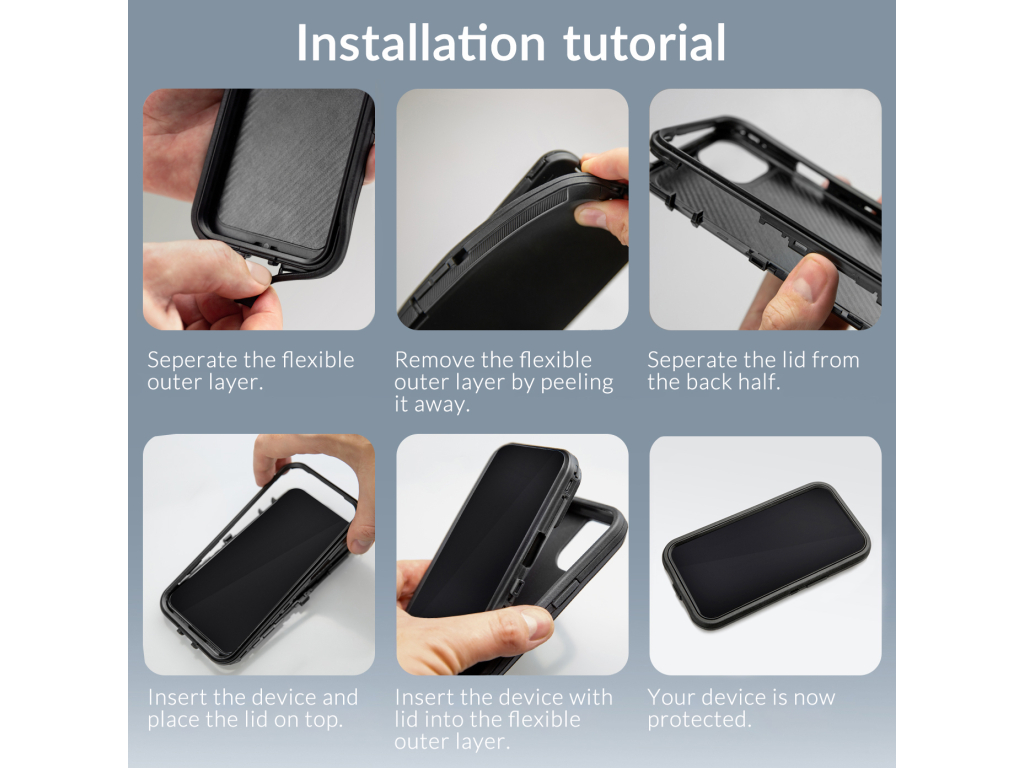 Installation tutorial

Seperate the flexible outer layer.

Remove the flexible outer layer by peeling it away.

Seperate the lid from the back half.

Insert the device and place the lid on top.

Insert the device with lid into the flexible outer layer.

Your device is now protected.